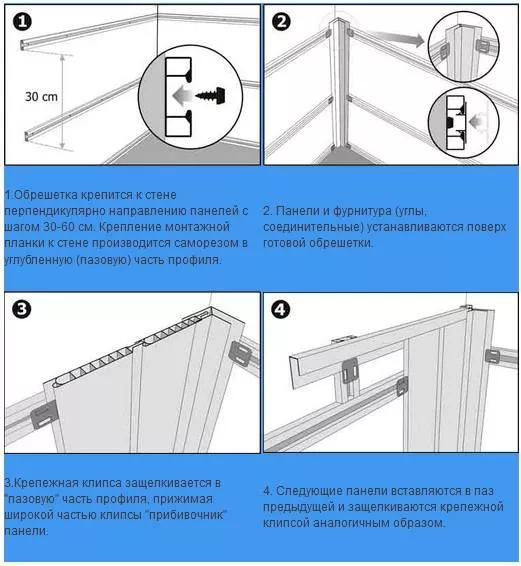 1

30 cm

2

1.Обрешетка крепится к стене перпендикулярно направлению панелей с шагом 30-60 см. Крепление монтажной планки к стене производится саморезом в углубленную (пазовую) часть профиля.

2. Панели и фурнитура (углы, соединительные) устанавливаются поверх готовой обрешетки.

3

4

3.Крепежная клипса защелкивается в "пазовую" часть профиля, прижимая широкой частью клипсы "прибивочник" панели.

4. Следующие панели вставляются в паз предыдущей и защелкиваются крепежной клипсой аналогичным образом.