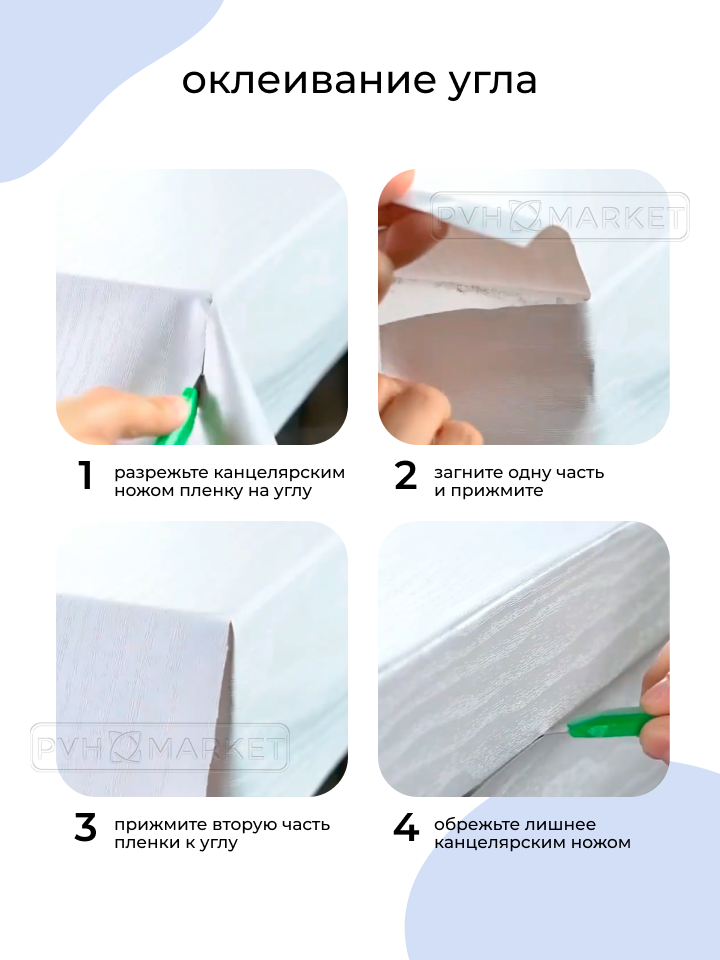 оклеивание угла

PVH MARKET

1 разрежьте канцелярским ножом пленку на углу

2 загните одну часть и прижмите

PVH MARKET

3 прижмите вторую часть пленки к углу

4 обрежьте лишнее канцелярским ножом