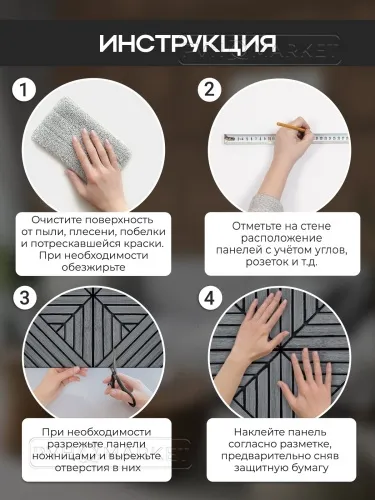 ИНСТРУКЦИЯ

1

Очистите поверхность от пыли, плесени, побелки и потрескавшейся краски. При необходимости обезжирьте

2

Отметьте на стене расположение панелей с учётом углов, розеток и т.д.

3

При необходимости разрежьте панели ножницами и вырежьте отверстия в них

4

Наклейте панель согласно разметке, предварительно сняв защитную бумагу