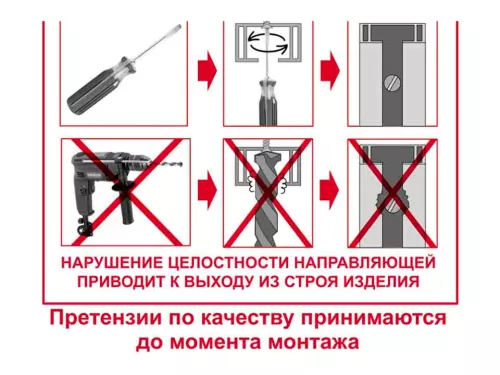 НАРУШЕНИЕ ЦЕЛОСТНОСТИ НАПРАВЛЯЮЩЕЙ ПРИВОДИТ К ВЫХОДУ ИЗ СТРОЯ ИЗДЕЛИЯ

Претензии по качеству принимаются до момента монтажа