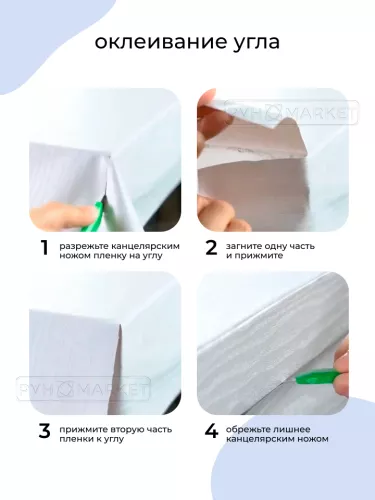 оклеивание угла

PVH MARKET

1 разрежьте канцелярским ножом пленку на углу

2 загните одну часть и прижмите

PVH MARKET

3 прижмите вторую часть пленки к углу

4 обрежьте лишнее канцелярским ножом