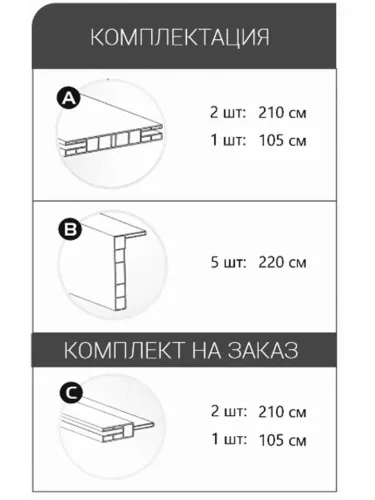 КОМПЛЕКТАЦИЯ

A

2 шт: 210 см
1 шт: 105 см

B

5 шт: 220 см

КОМПЛЕКТ НА ЗАКАЗ

C

2 шт: 210 см
1 шт: 105 см