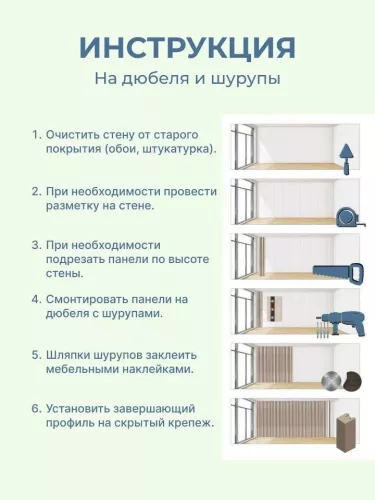 ИНСТРУКЦИЯ
На дюбеля и шурупы

1. Очистить стену от старого покрытия (обои, штукатурка).

2. При необходимости провести разметку на стене.

3. При необходимости подрезать панели по высоте стены.

4. Смонтировать панели на дюбеля с шурупами.

5. Шляпки шурупов заклеить мебельными наклейками.

6. Установить завершающий профиль на скрытый крепеж.