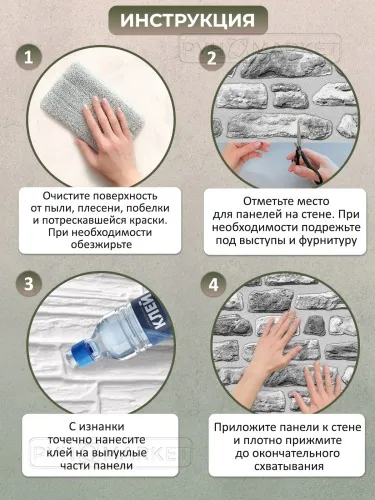 ИНСТРУКЦИЯ

PVH MARKET

1

Очистите поверхность от пыли, плесени, побелки и потрескавшейся краски. При необходимости обезжирьте

2

Отметьте место для панелей на стене. При необходимости подрежьте под выступы и фурнитуру

3

КЛЕЙ

С изнанки точечно нанесите клей на выпуклые части панели

PVH MARKET

4

Приложите панели к стене и плотно прижмите до окончательного схватывания