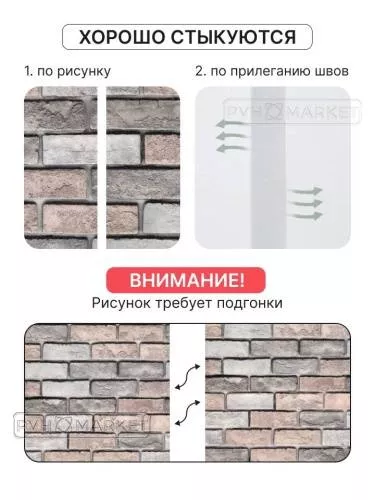 ХОРОШО СТЫКУЮТСЯ

1. по рисунку

2. по прилеганию швов

PVH MARKET

ВНИМАНИЕ!

Рисунок требует подгонки

PVH MARKET