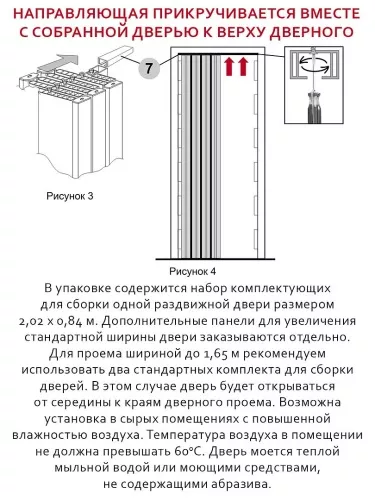 НАПРАВЛЯЮЩАЯ ПРИКРУЧИВАЕТСЯ ВМЕСТЕ С СОБРАННОЙ ДВЕРЬЮ К ВЕРХУ ДВЕРНОГО

7

Рисунок 3

Рисунок 4

В упаковке содержится набор комплектующих для сборки одной раздвижной двери размером 2,02 х 0,84 м. Дополнительные панели для увеличения стандартной ширины двери заказываются отдельно. Для проема шириной до 1,65 м рекомендуем использовать два стандартных комплекта для сборки дверей. В этом случае дверь будет открываться от середины к краям дверного проема. Возможна установка в сырых помещениях с повышенной влажностью воздуха. Температура воздуха в помещении не должна превышать 60°С. Дверь моется теплой мыльной водой или моющими средствами, не содержащими абразива.