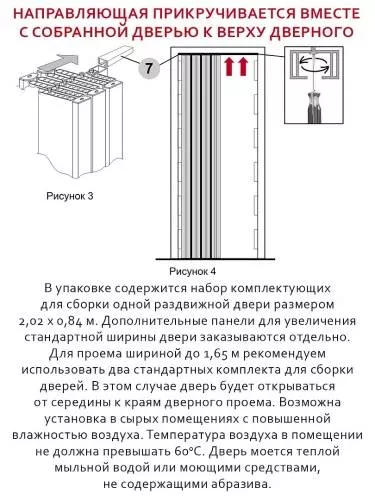 НАПРАВЛЯЮЩАЯ ПРИКРУЧИВАЕТСЯ ВМЕСТЕ С СОБРАННОЙ ДВЕРЬЮ К ВЕРХУ ДВЕРНОГО

7

Рисунок 3

Рисунок 4

В упаковке содержится набор комплектующих для сборки одной раздвижной двери размером 2,02 х 0,84 м. Дополнительные панели для увеличения стандартной ширины двери заказываются отдельно. Для проема шириной до 1,65 м рекомендуем использовать два стандартных комплекта для сборки дверей. В этом случае дверь будет открываться от середины к краям дверного проема. Возможна установка в сырых помещениях с повышенной влажностью воздуха. Температура воздуха в помещении не должна превышать 60°С. Дверь моется теплой мыльной водой или моющими средствами, не содержащими абразива.