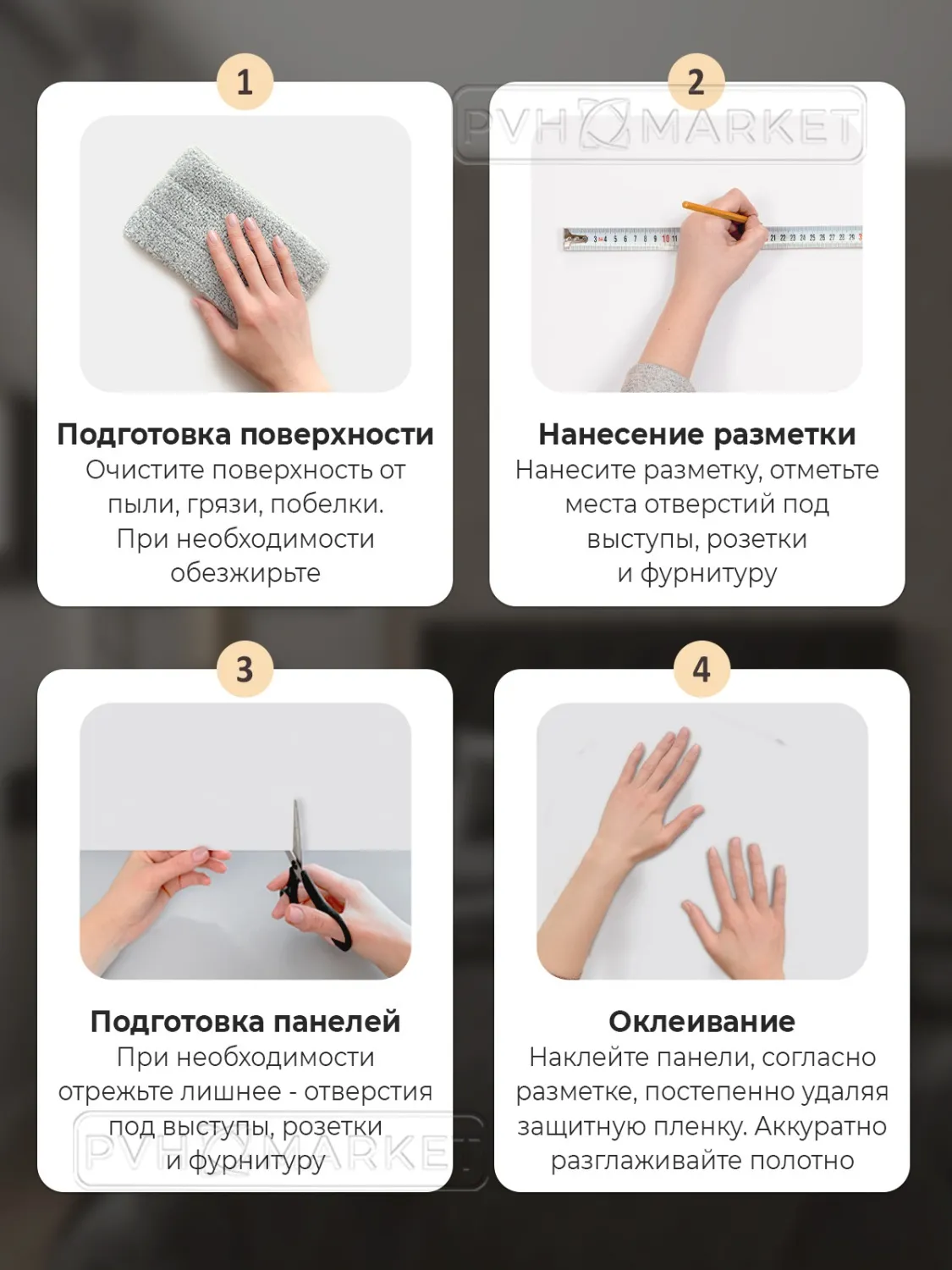 1

Подготовка поверхности
Очистите поверхность от пыли, грязи, побелки. При необходимости обезжирьте

2

PVH MARKET

Нанесение разметки
Нанесите разметку, отметьте места отверстий под выступы, розетки и фурнитуру

3

Подготовка панелей
При необходимости отрежьте лишнее - отверстия под выступы, розетки и фурнитуру

PVH MARKET

4

Оклеивание
Наклейте панели, согласно разметке, постепенно удаляя защитную пленку. Аккуратно разглаживайте полотно