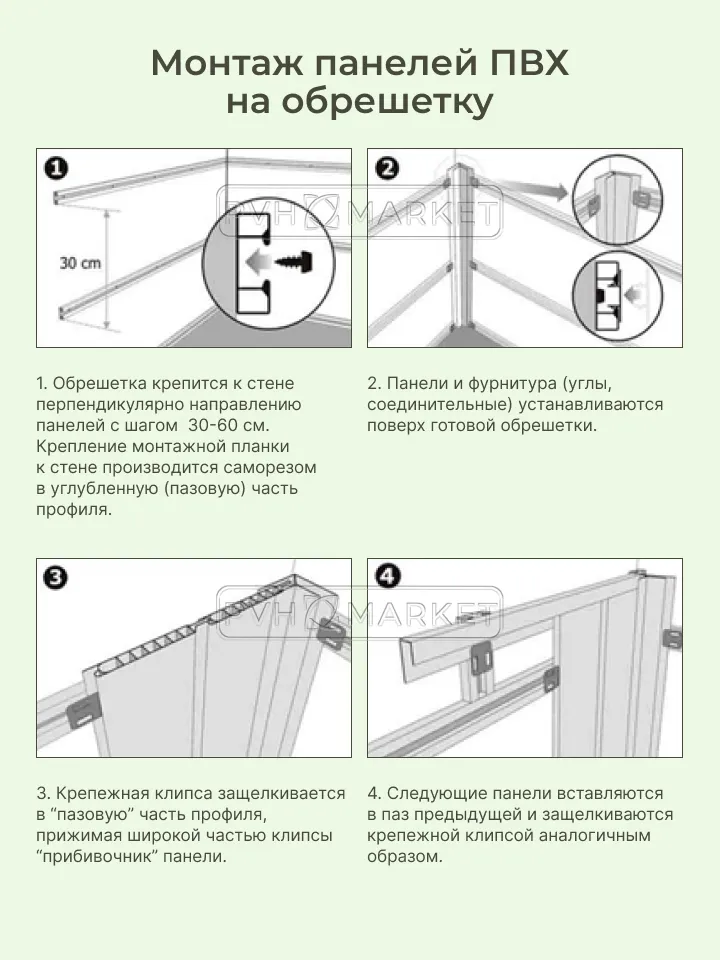 Монтаж панелей ПВХ на обрешетку

1

30 cm

PVH MARKET

2

1. Обрешетка крепится к стене перпендикулярно направлению панелей с шагом 30-60 см. Крепление монтажной планки к стене производится саморезом в углубленную (пазовую) часть профиля.

2. Панели и фурнитура (углы, соединительные) устанавливаются поверх готовой обрешетки.

3

PVH MARKET

4

3. Крепежная клипса защелкивается в "пазовую" часть профиля, прижимая широкой частью клипсы "прибивочник" панели.

4. Следующие панели вставляются в паз предыдущей и защелкиваются крепежной клипсой аналогичным образом.