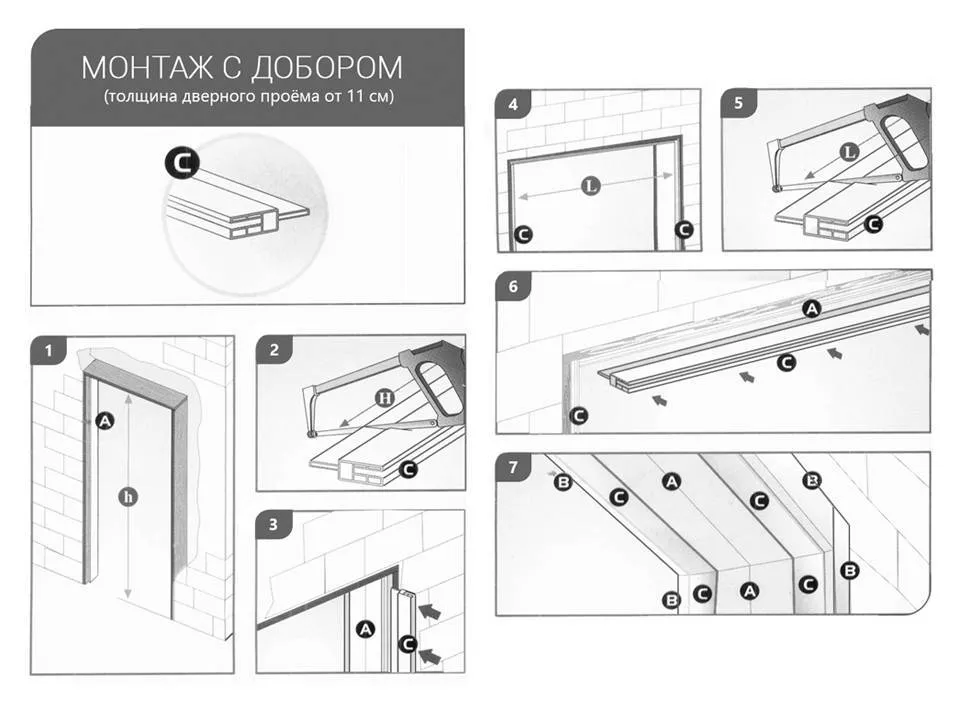 МОНТАЖ С ДОБОРОМ
(толщина дверного проёма от 11 см)

C

1
A
h

2
H
C

3
A
C

4
L
C
C

5
L
C

6
A
C
C

7
B
C
A
C
B
B
C
A
C
B