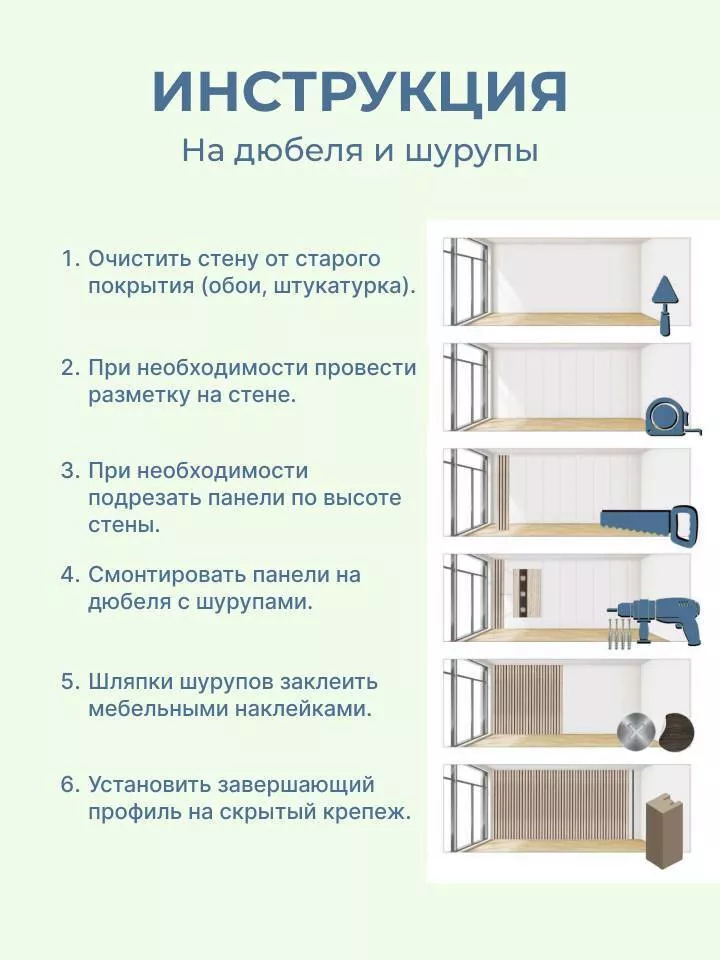 ИНСТРУКЦИЯ

На дюбеля и шурупы

1. Очистить стену от старого покрытия (обои, штукатурка).

2. При необходимости провести разметку на стене.

3. При необходимости подрезать панели по высоте стены.

4. Смонтировать панели на дюбеля с шурупами.

5. Шляпки шурупов заклеить мебельными наклейками.

6. Установить завершающий профиль на скрытый крепеж.