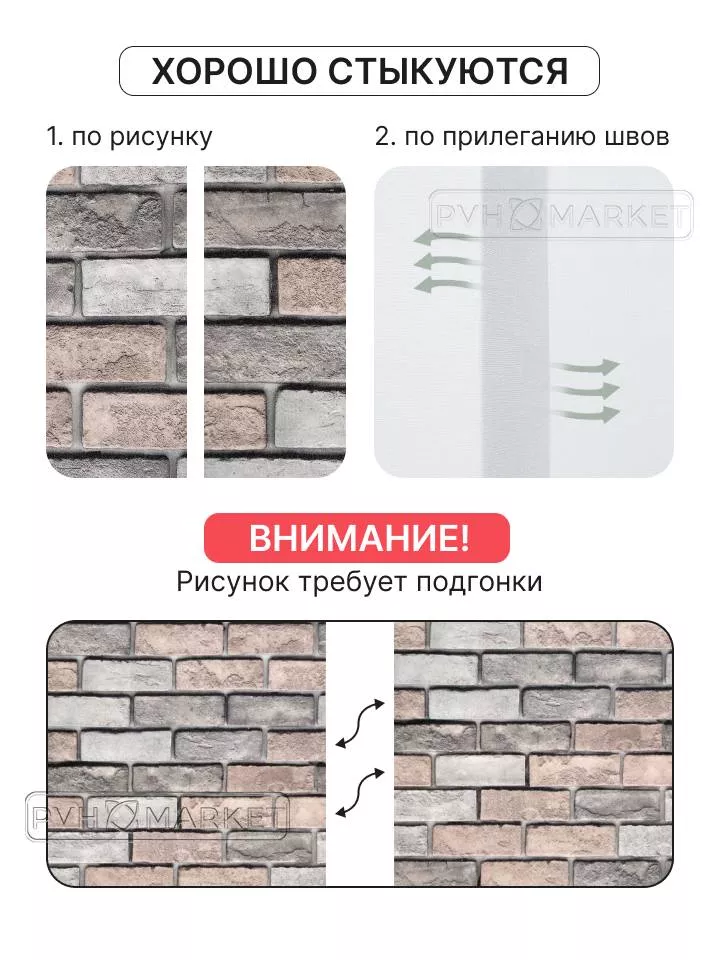 ХОРОШО СТЫКУЮТСЯ

1. по рисунку

2. по прилеганию швов

PVH MARKET

ВНИМАНИЕ!

Рисунок требует подгонки

PVH MARKET