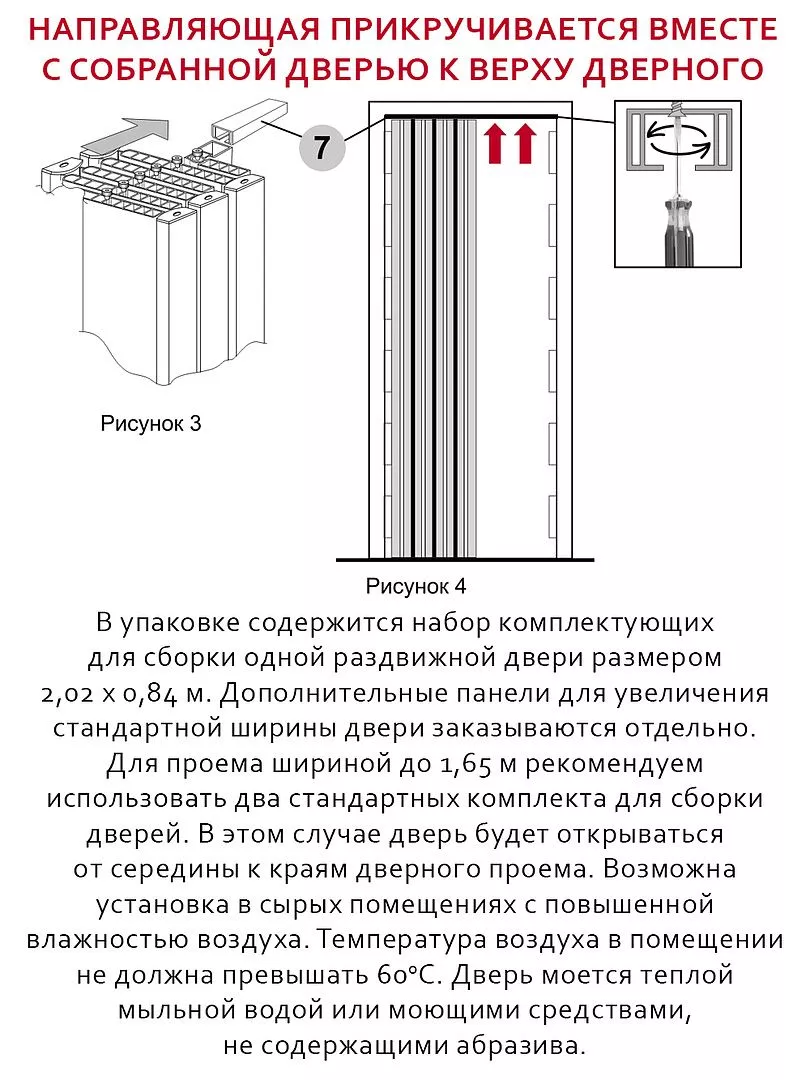 НАПРАВЛЯЮЩАЯ ПРИКРУЧИВАЕТСЯ ВМЕСТЕ С СОБРАННОЙ ДВЕРЬЮ К ВЕРХУ ДВЕРНОГО

7

Рисунок 3

Рисунок 4

В упаковке содержится набор комплектующих для сборки одной раздвижной двери размером 2,02 х 0,84 м. Дополнительные панели для увеличения стандартной ширины двери заказываются отдельно. Для проема шириной до 1,65 м рекомендуем использовать два стандартных комплекта для сборки дверей. В этом случае дверь будет открываться от середины к краям дверного проема. Возможна установка в сырых помещениях с повышенной влажностью воздуха. Температура воздуха в помещении не должна превышать 60°С. Дверь моется теплой мыльной водой или моющими средствами, не содержащими абразива.