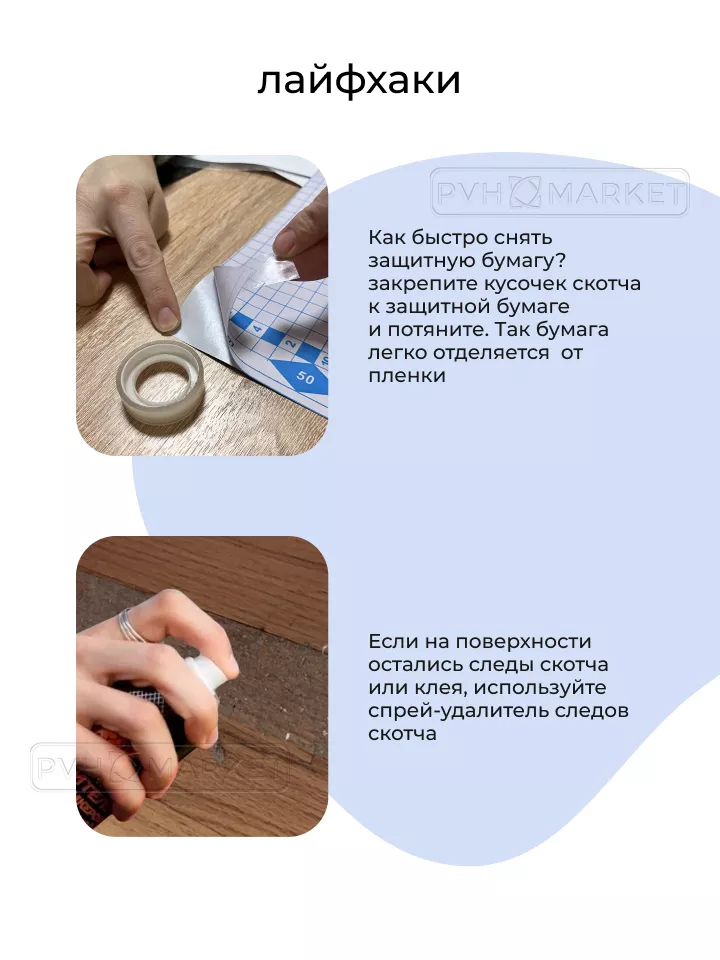 лайфхаки

PVH MARKET

Как быстро снять защитную бумагу? закрепите кусочек скотча к защитной бумаге и потяните. Так бумага легко отделяется от пленки

4
2
50

Если на поверхности остались следы скотча или клея, используйте спрей-удалитель следов скотча

PVH MARKET