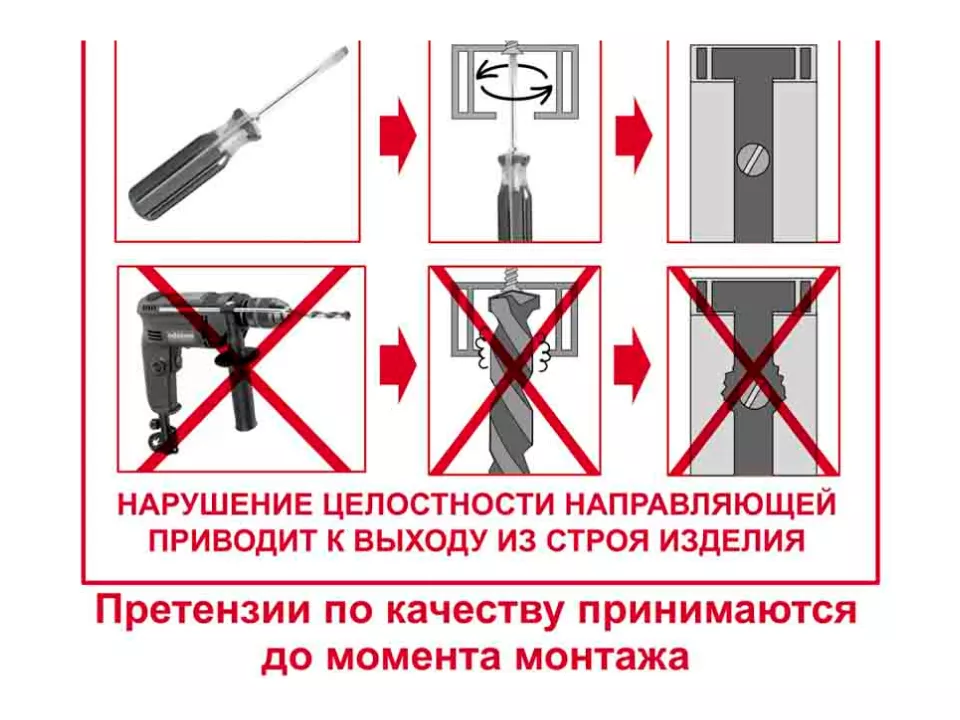 НАРУШЕНИЕ ЦЕЛОСТНОСТИ НАПРАВЛЯЮЩЕЙ ПРИВОДИТ К ВЫХОДУ ИЗ СТРОЯ ИЗДЕЛИЯ

Претензии по качеству принимаются до момента монтажа