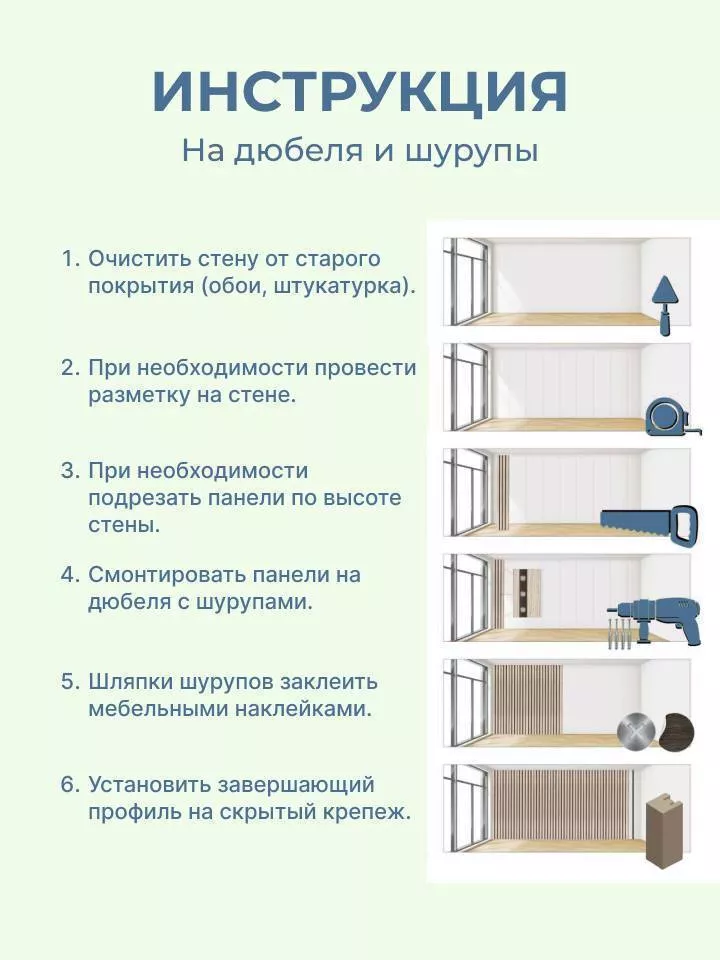 ИНСТРУКЦИЯ

На дюбеля и шурупы

1. Очистить стену от старого покрытия (обои, штукатурка).

2. При необходимости провести разметку на стене.

3. При необходимости подрезать панели по высоте стены.

4. Смонтировать панели на дюбеля с шурупами.

5. Шляпки шурупов заклеить мебельными наклейками.

6. Установить завершающий профиль на скрытый крепеж.